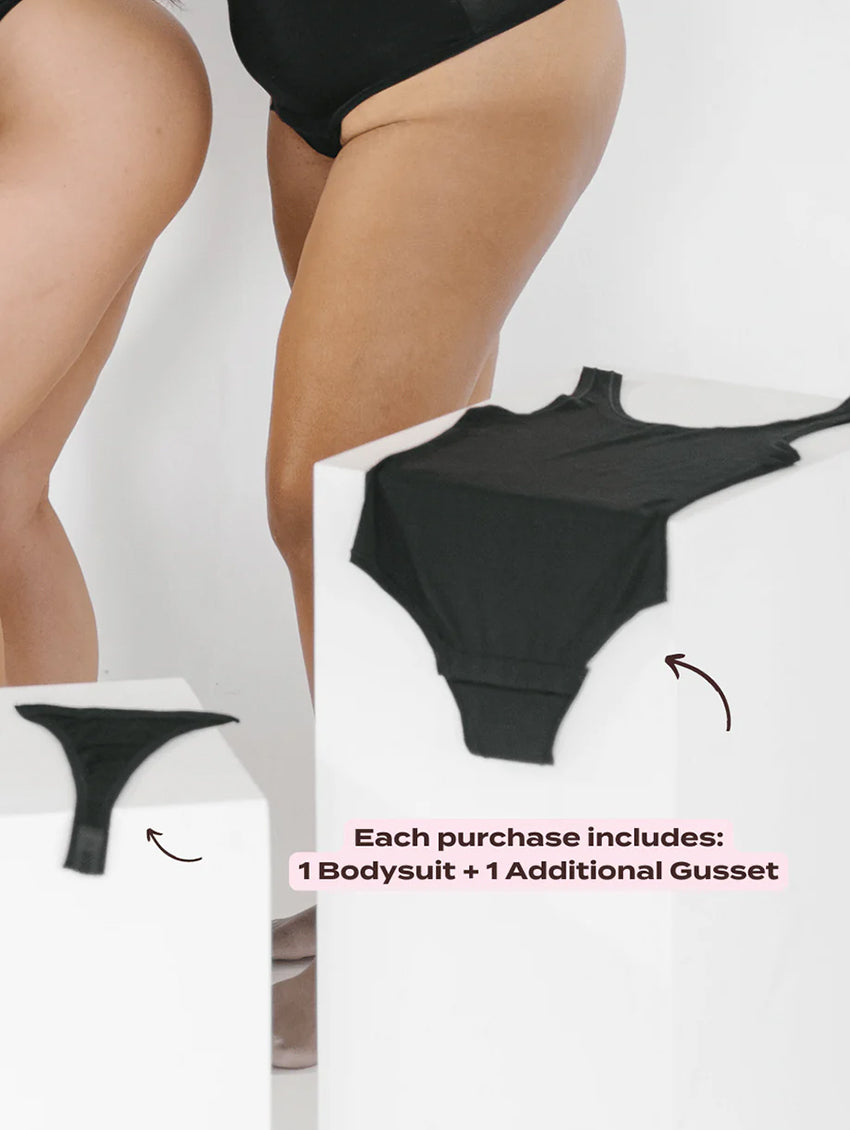 Each purchase includes:
1 Bodysuit + 1 Additional Gusset